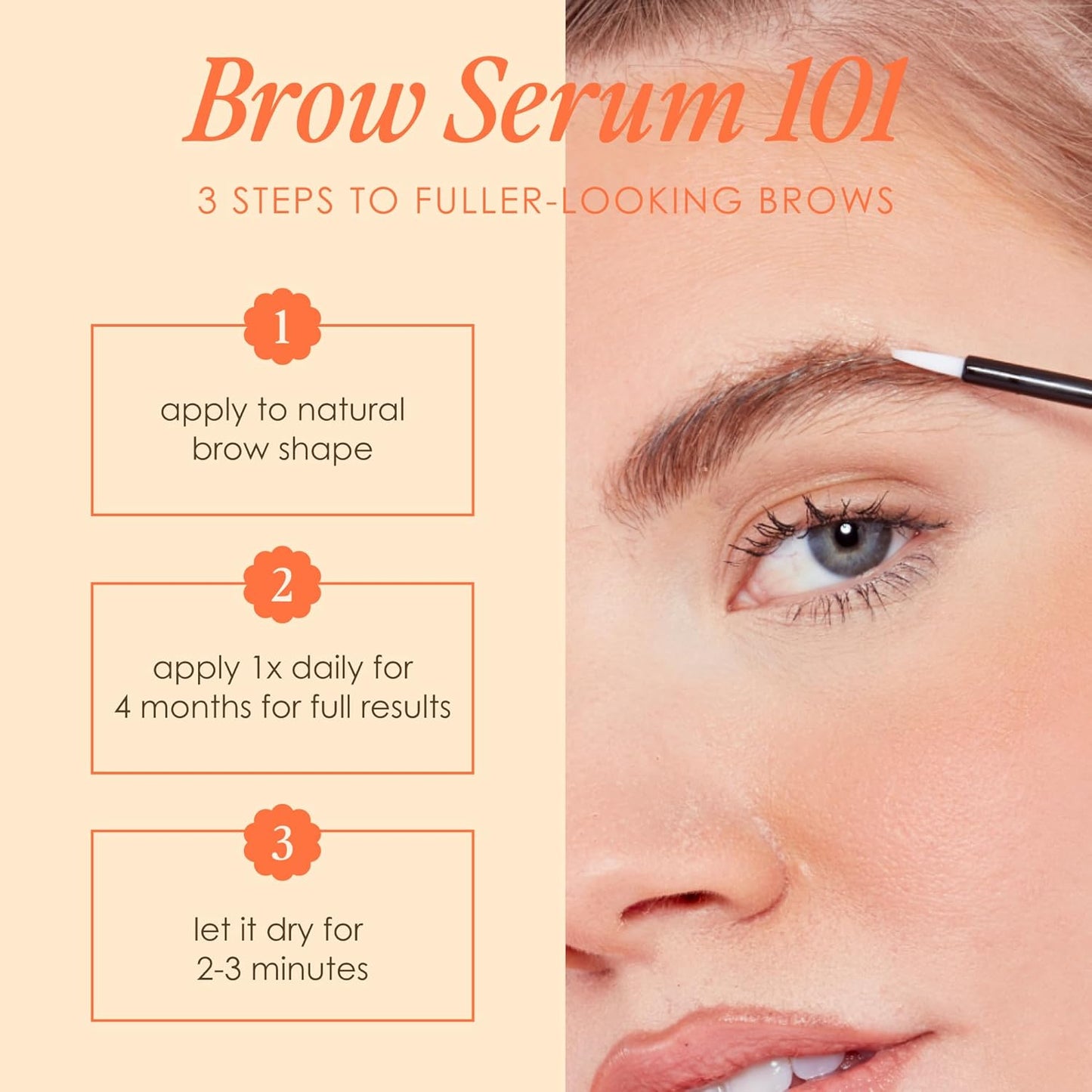 Brow Serum 101

3 STEPS TO FULLER-LOOKING BROWS

1

apply to natural brow shape

2

apply 1x daily for 4 months for full results

3

let it dry for 2-3 minutes