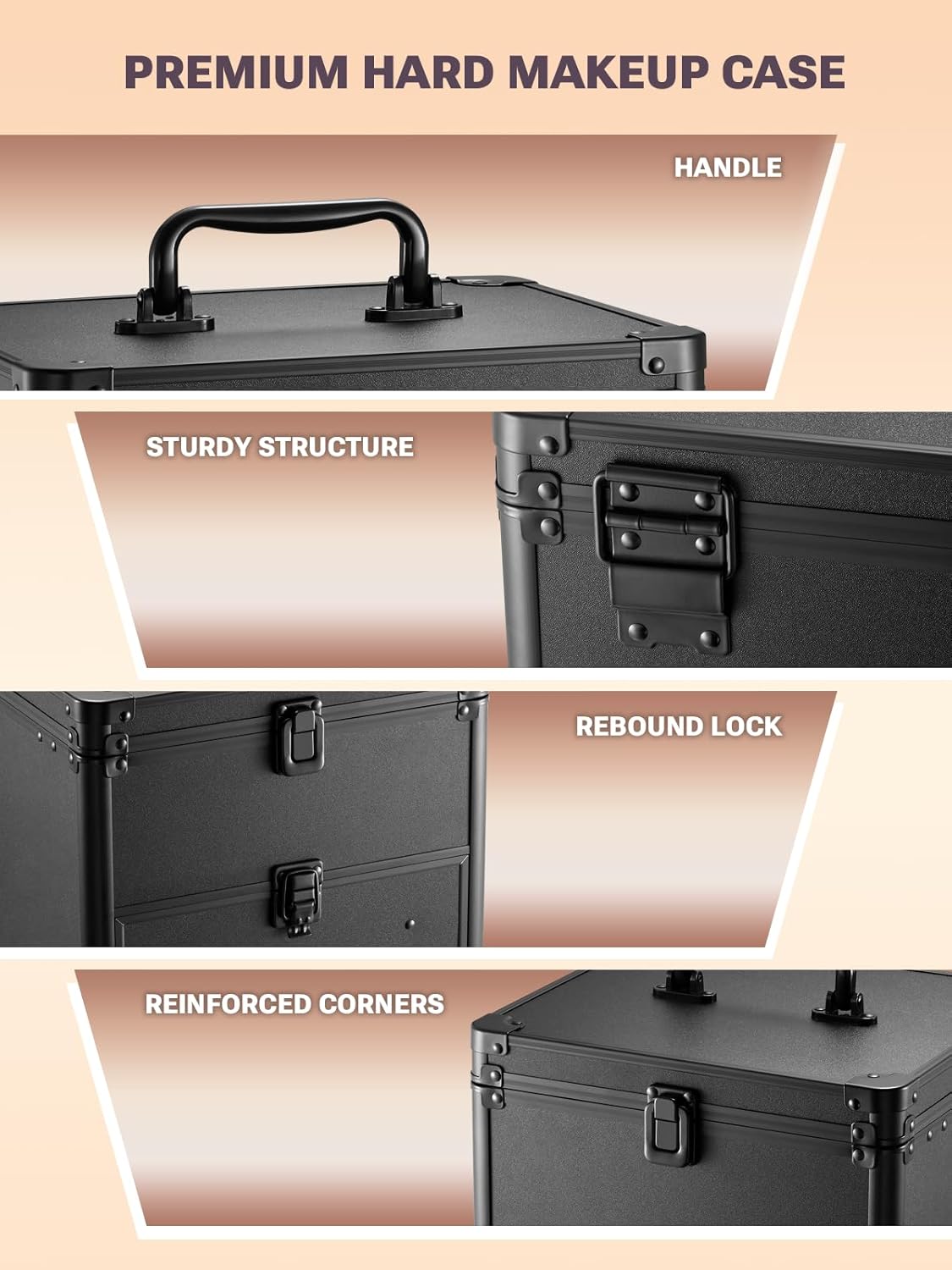 PREMIUM HARD MAKEUP CASE

HANDLE

STURDY STRUCTURE

REBOUND LOCK

REINFORCED CORNERS